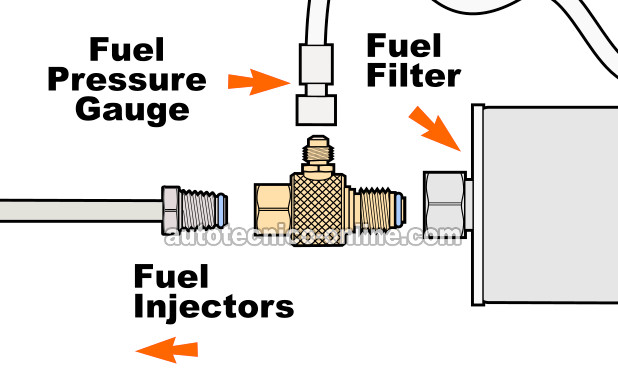 Fuel Pressure Gauge

Fuel Filter

autotecnico-online.com

Fuel Injectors